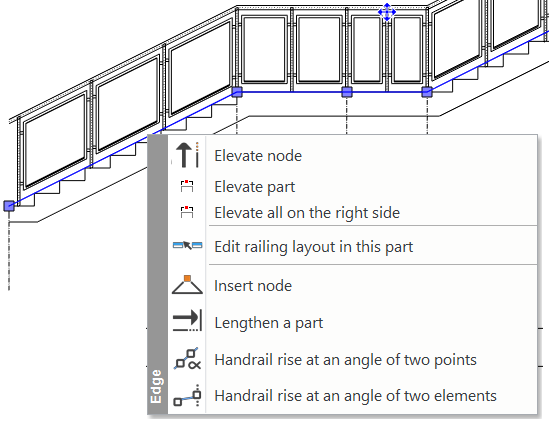 Elevate node
Elevate part
Elevate all on the right side
Edit railing layout in this part
Insert node
Lengthen a part
Handrail rise at an angle of two points
Handrail rise at an angle of two elements
Edge