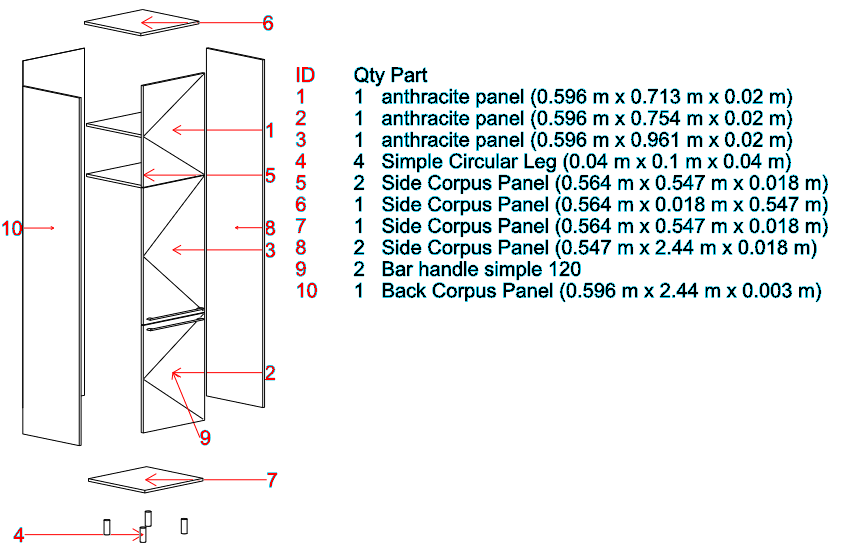 6

1

5

10

8

3

2

9

7

4

| ID | Qty | Part |
|---|---|---|
| 1 | 1 | anthracite panel (0.596 m x 0.713 m x 0.02 m) |
| 2 | 1 | anthracite panel (0.596 m x 0.754 m x 0.02 m) |
| 3 | 1 | anthracite panel (0.596 m x 0.961 m x 0.02 m) |
| 4 | 4 | Simple Circular Leg (0.04 m x 0.1 m x 0.04 m) |
| 5 | 2 | Side Corpus Panel (0.564 m x 0.547 m x 0.018 m) |
| 6 | 1 | Side Corpus Panel (0.564 m x 0.018 m x 0.547 m) |
| 7 | 1 | Side Corpus Panel (0.564 m x 0.547 m x 0.018 m) |
| 8 | 2 | Side Corpus Panel (0.547 m x 2.44 m x 0.018 m) |
| 9 | 2 | Bar handle simple 120 |
| 10 | 1 | Back Corpus Panel (0.596 m x 2.44 m x 0.003 m) |