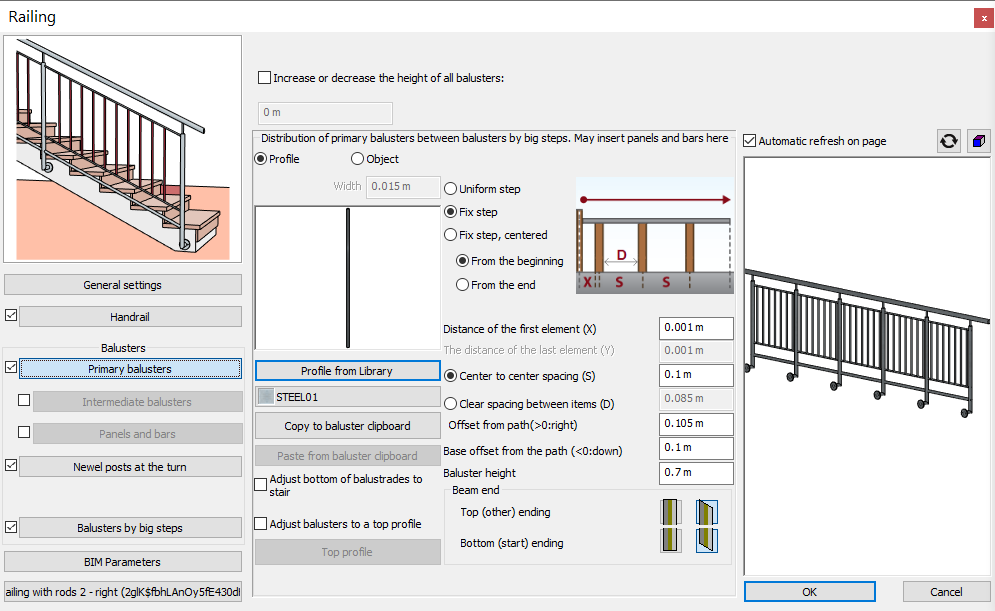 Railing

General settings

Handrail

Balusters

Primary balusters

Intermediate balusters

Panels and bars

Newel posts at the turn

Balusters by big steps

BIM Parameters

ailing with rods 2 - right (2glK$fbhLAnOy5fE430dl

Increase or decrease the height of all balusters:

0 m

Distribution of primary balusters between balusters by big steps. May insert panels and bars here

Profile

Object

Width 0.015 m

Profile from Library

STEEL01

Copy to baluster clipboard

Paste from baluster clipboard

Adjust bottom of balustrades to stair

Adjust balusters to a top profile

Top profile

Uniform step

Fix step

Fix step, centered

From the beginning

From the end

D

X S S

Distance of the first element (X) 0.001 m

The distance of the last element (Y) 0.001 m

Center to center spacing (S) 0.1 m

Clear spacing between items (D) 0.085 m

Offset from path(>0:right) 0.105 m

Base offset from the path (<0:down) 0.1 m

Baluster height 0.7 m

Beam end

Top (other) ending

Bottom (start) ending

Automatic refresh on page

OK

Cancel