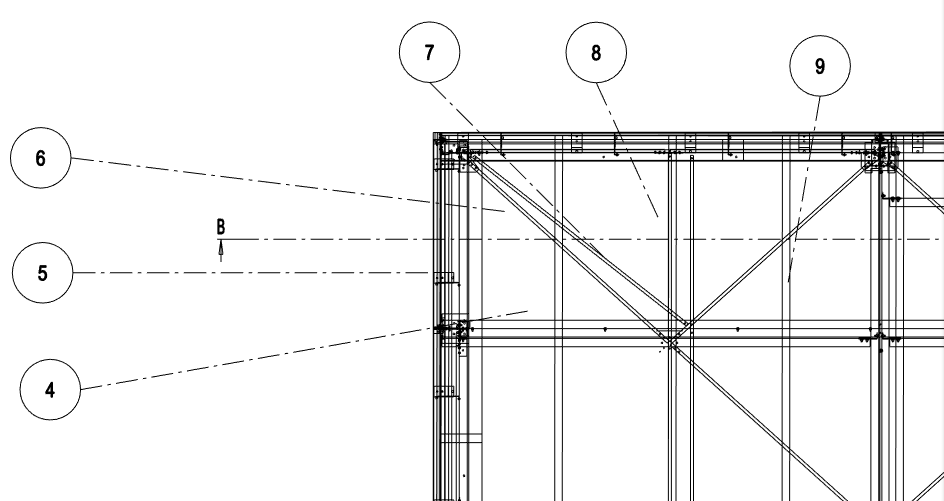 7
8
9
6
B
5
4